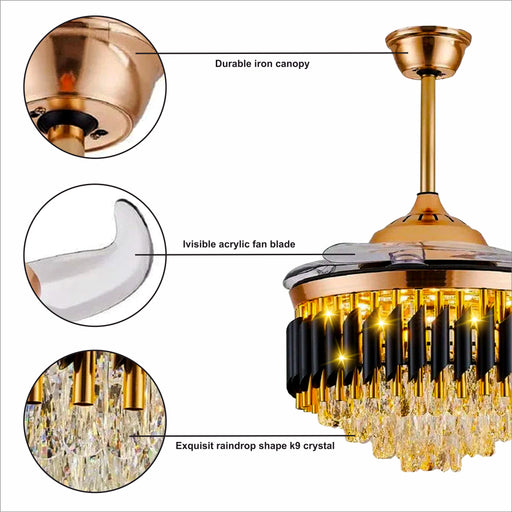 Durable iron canopy

Ivisible acrylic fan blade

Exquisit raindrop shape k9 crystal